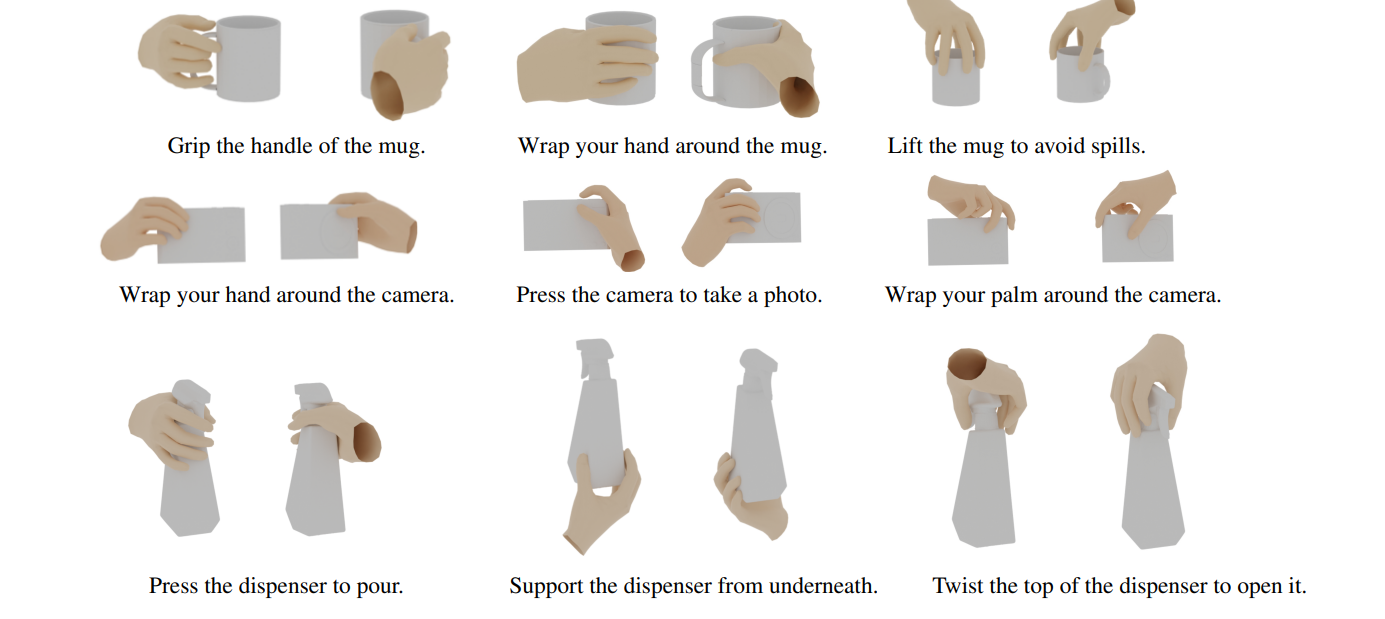 Grip the handle of the mug.

Wrap your hand around the mug.

Lift the mug to avoid spills.

Wrap your hand around the camera.

Press the camera to take a photo.

Wrap your palm around the camera.

Press the dispenser to pour.

Support the dispenser from underneath.

Twist the top of the dispenser to open it.